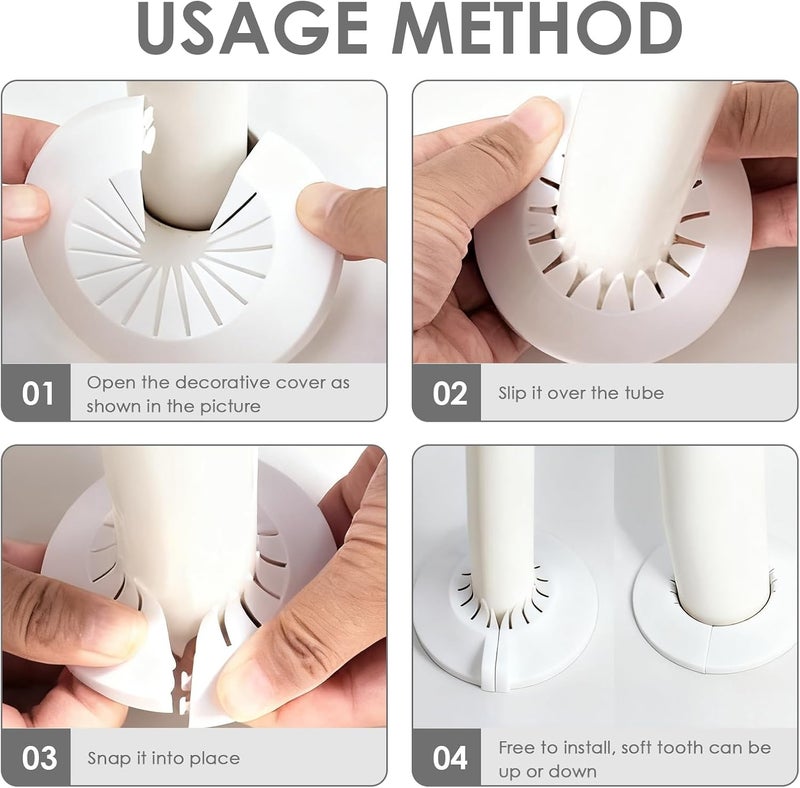 USAGE METHOD

01 Open the decorative cover as shown in the picture

02 Slip it over the tube

03 Snap it into place

04 Free to install, soft tooth can be up or down